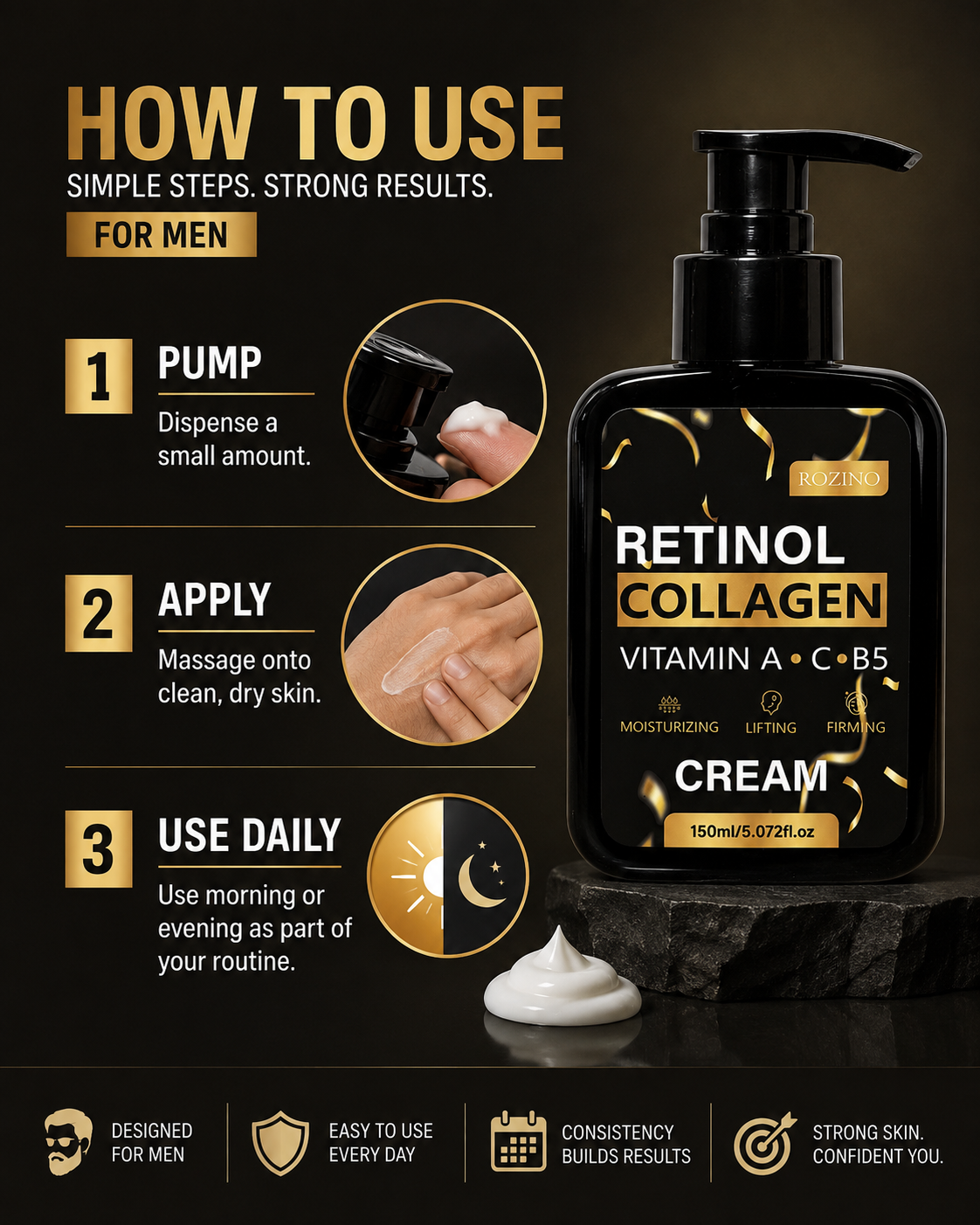 HOW TO USE
SIMPLE STEPS. STRONG RESULTS.
FOR MEN

1 PUMP
Dispense a small amount.

2 APPLY
Massage onto clean, dry skin.

3 USE DAILY
Use morning or evening as part of your routine.

ROZINO
RETINOL
COLLAGEN
VITAMIN A • C • B5
MOISTURIZING LIFTING FIRMING
CREAM
150ml/5.072fl.oz

DESIGNED FOR MEN
EASY TO USE EVERY DAY
CONSISTENCY BUILDS RESULTS
STRONG SKIN. CONFIDENT YOU.